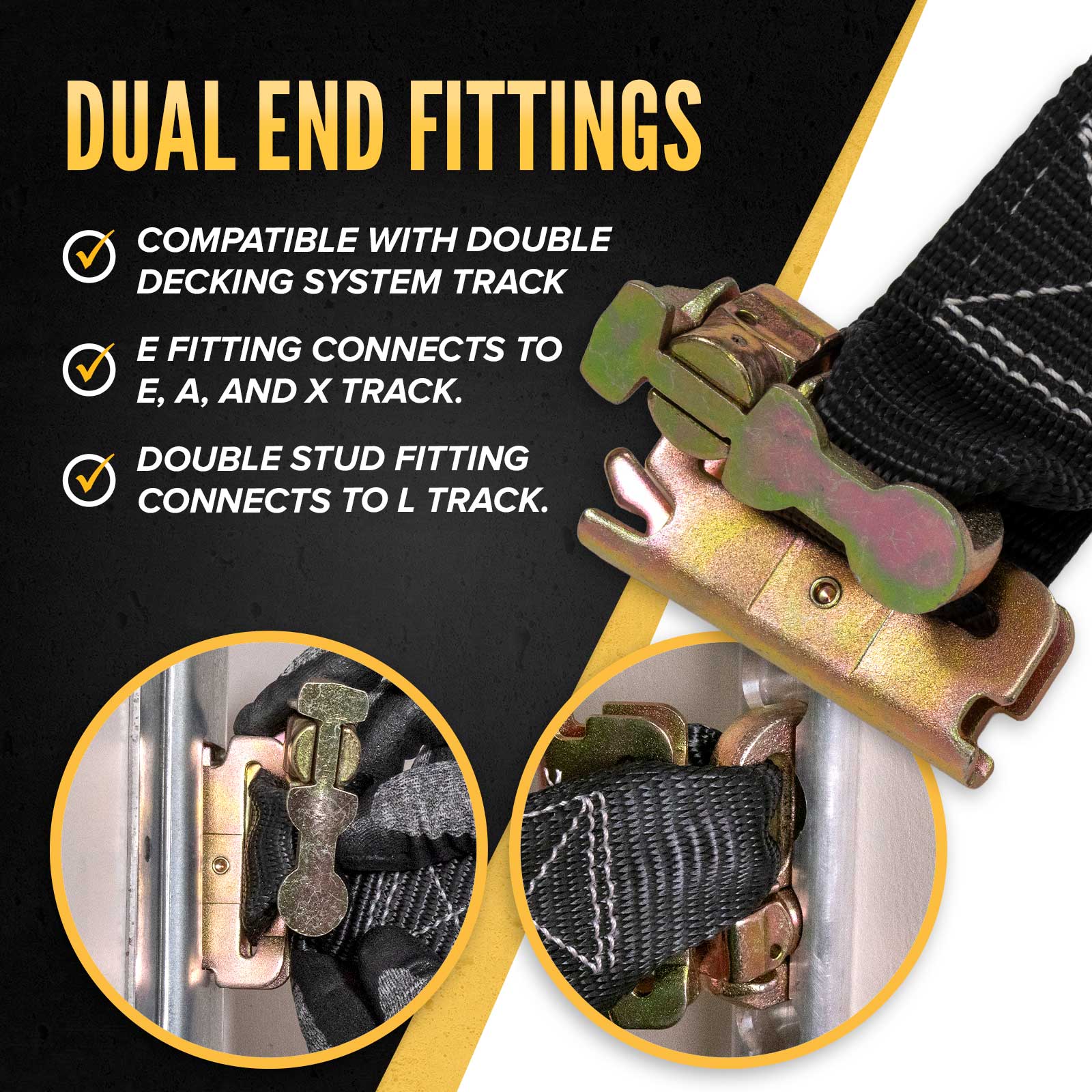 DUAL END FITTINGS

COMPATIBLE WITH DOUBLE DECKING SYSTEM TRACK

E FITTING CONNECTS TO E, A, AND X TRACK.

DOUBLE STUD FITTING CONNECTS TO L TRACK.