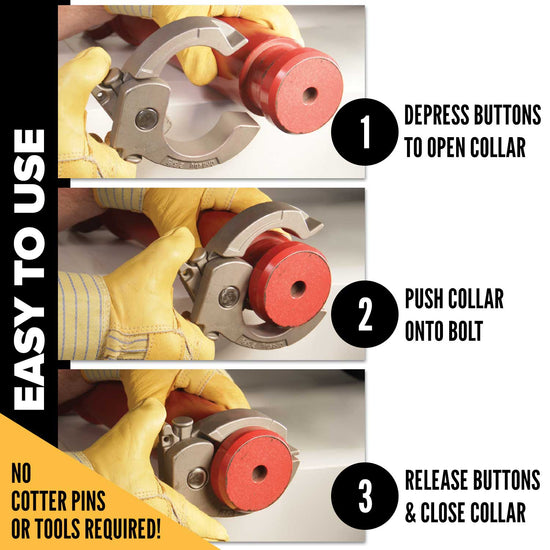 EASY TO USE

1 DEPRESS BUTTONS TO OPEN COLLAR

2 PUSH COLLAR ONTO BOLT

3 RELEASE BUTTONS & CLOSE COLLAR

NO COTTER PINS OR TOOLS REQUIRED!