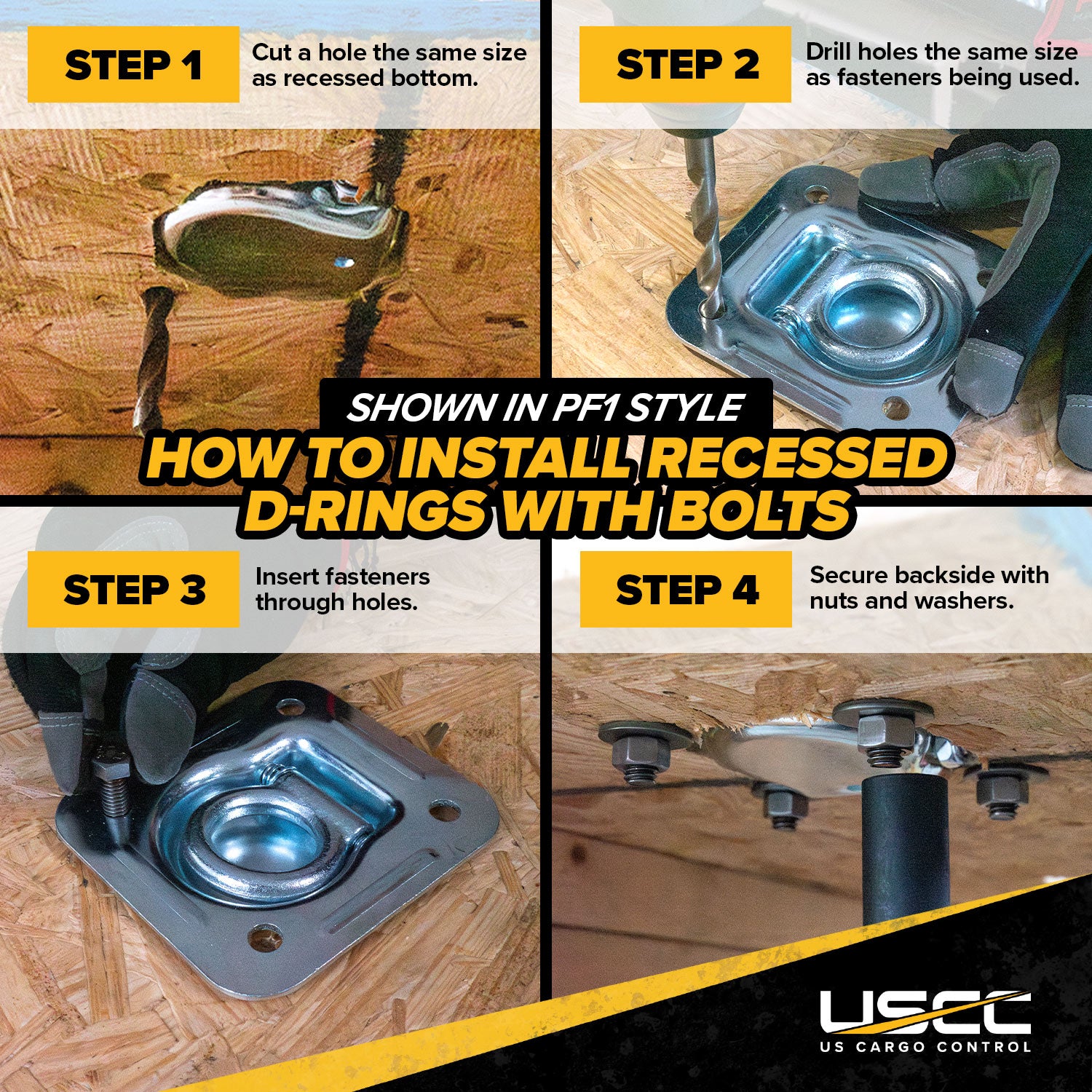 STEP 1

Cut a hole the same size as recessed bottom.

STEP 2

Drill holes the same size as fasteners being used.

SHOWN IN PF1 STYLE

HOW TO INSTALL RECESSED D-RINGS WITH BOLTS

STEP 3

Insert fasteners through holes.

STEP 4

Secure backside with nuts and washers.

USCC
US CARGO CONTROL