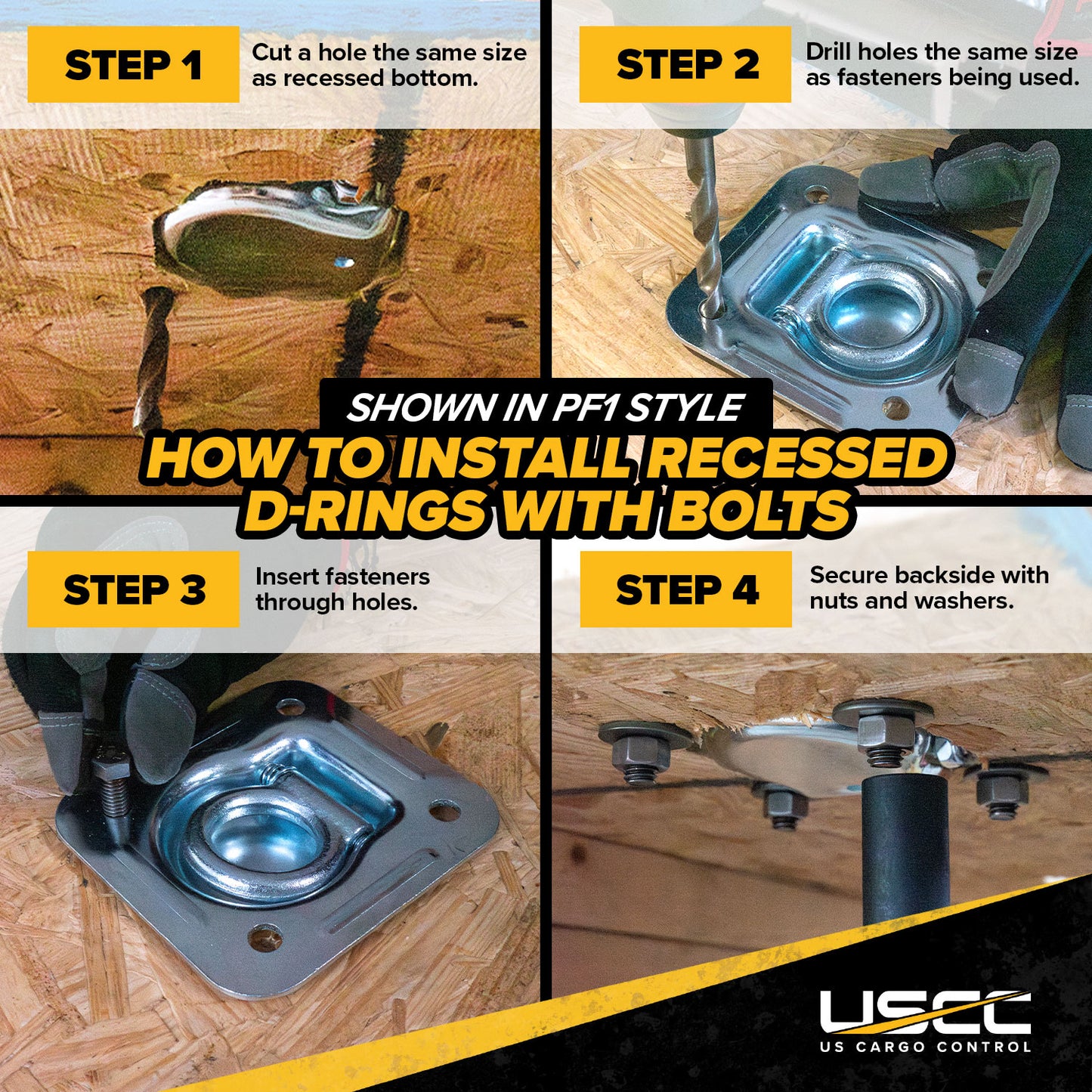 STEP 1

Cut a hole the same size as recessed bottom.

STEP 2

Drill holes the same size as fasteners being used.

SHOWN IN PF1 STYLE

HOW TO INSTALL RECESSED D-RINGS WITH BOLTS

STEP 3

Insert fasteners through holes.

STEP 4

Secure backside with nuts and washers.

USCC
US CARGO CONTROL