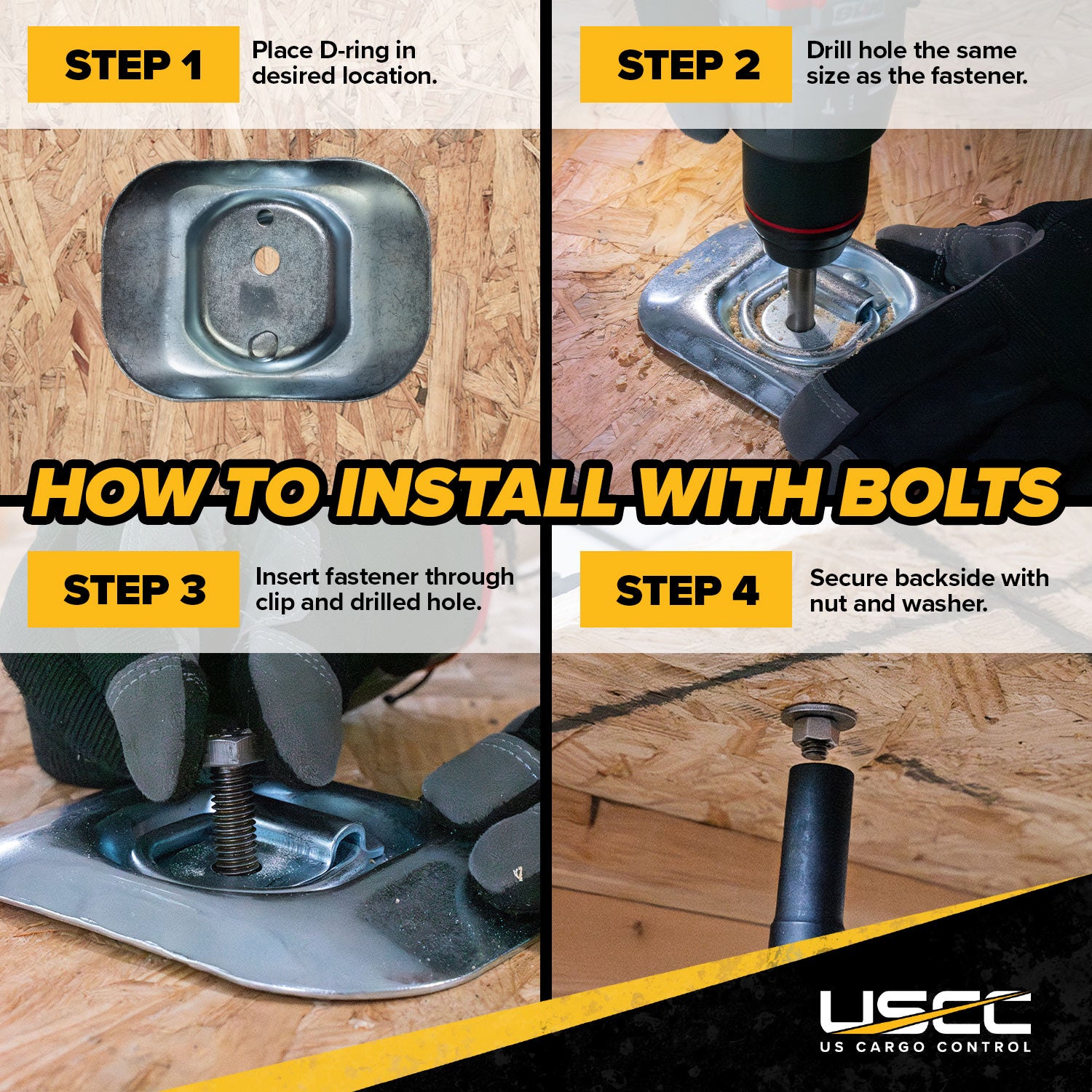 STEP 1

Place D-ring in desired location.

STEP 2

Drill hole the same size as the fastener.

HOW TO INSTALL WITH BOLTS

STEP 3

Insert fastener through clip and drilled hole.

STEP 4

Secure backside with nut and washer.

USCC
US CARGO CONTROL