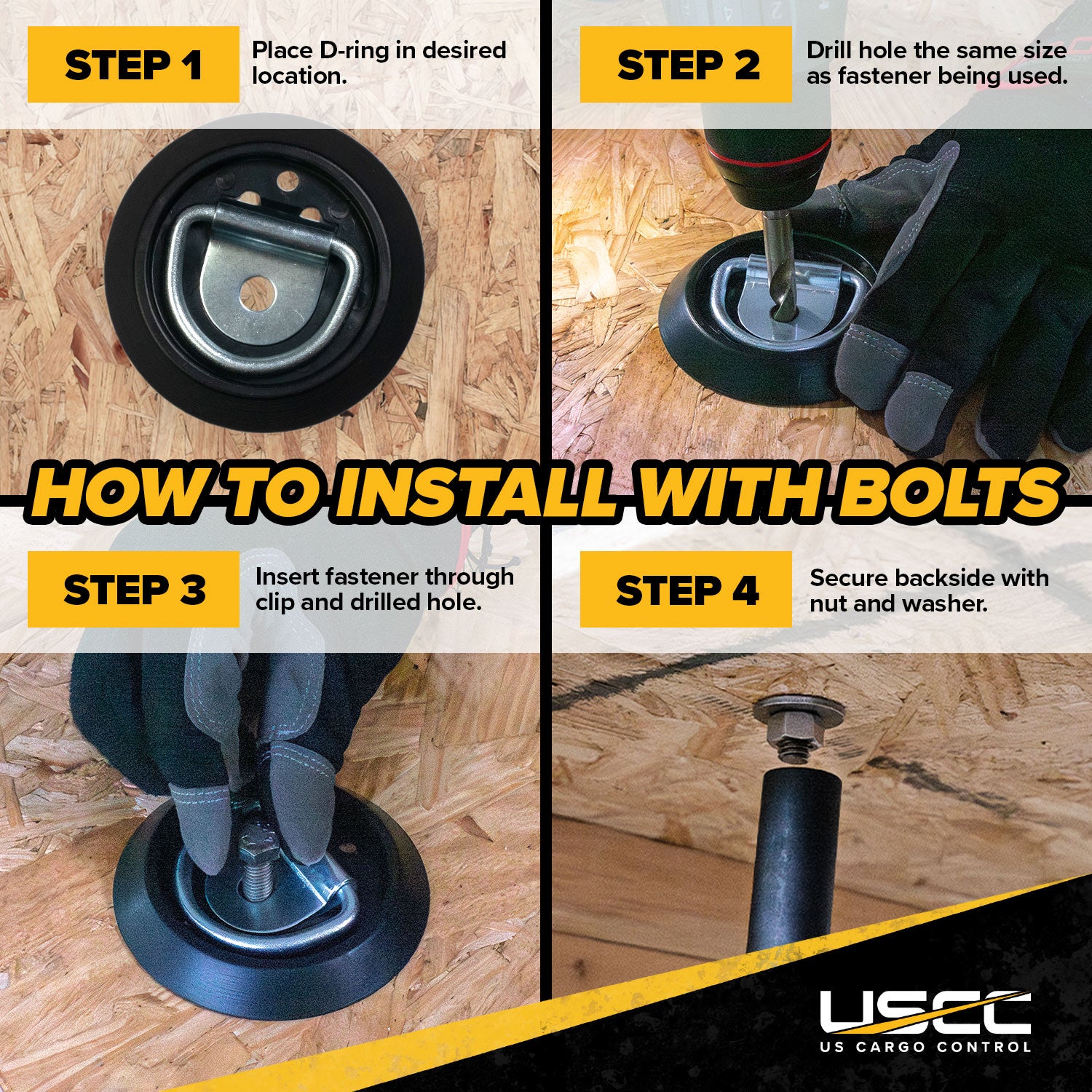 STEP 1

Place D-ring in desired location.

STEP 2

Drill hole the same size as fastener being used.

HOW TO INSTALL WITH BOLTS

STEP 3

Insert fastener through clip and drilled hole.

STEP 4

Secure backside with nut and washer.

USCC
US CARGO CONTROL