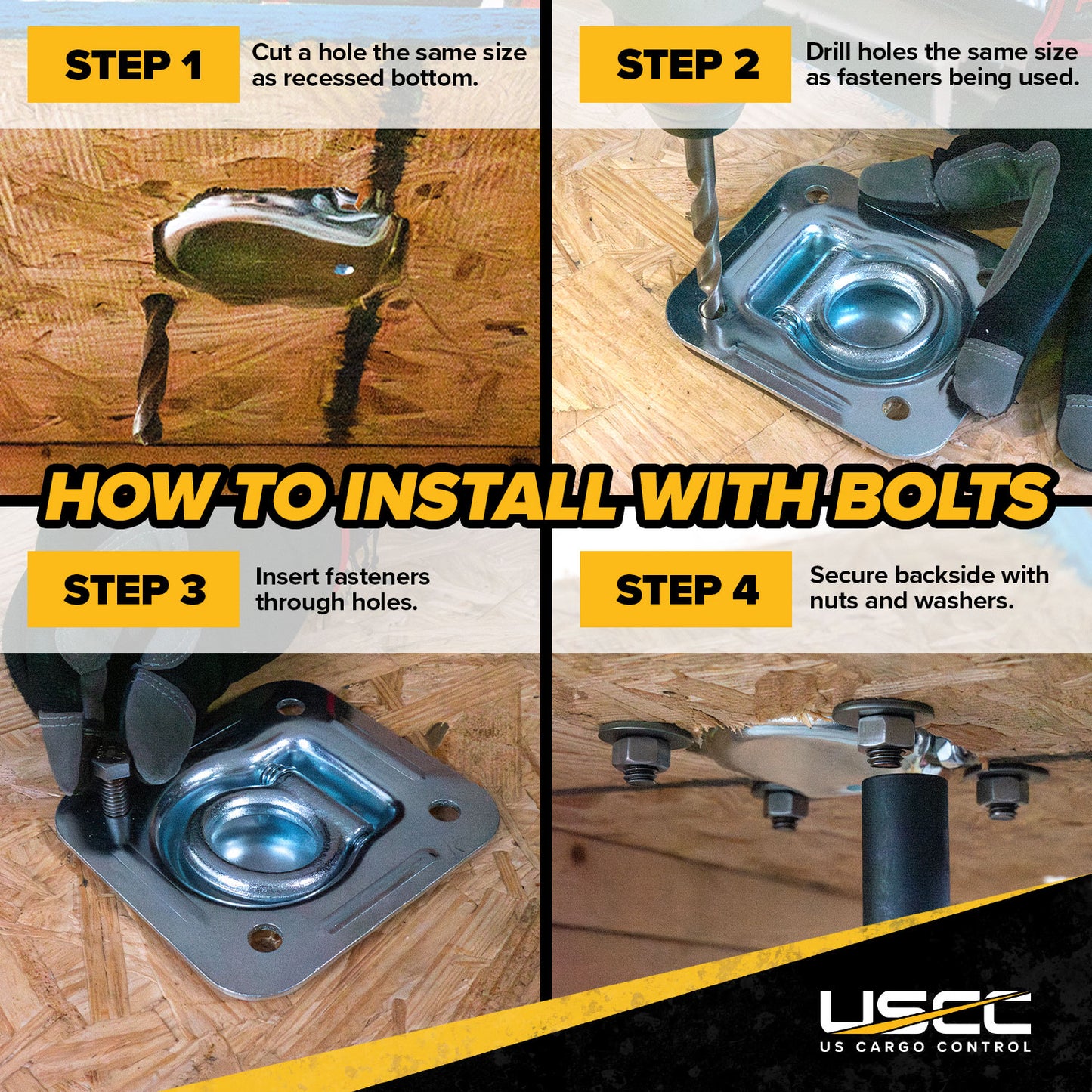 STEP 1
Cut a hole the same size as recessed bottom.

STEP 2
Drill holes the same size as fasteners being used.

HOW TO INSTALL WITH BOLTS

STEP 3
Insert fasteners through holes.

STEP 4
Secure backside with nuts and washers.

USCC
US CARGO CONTROL