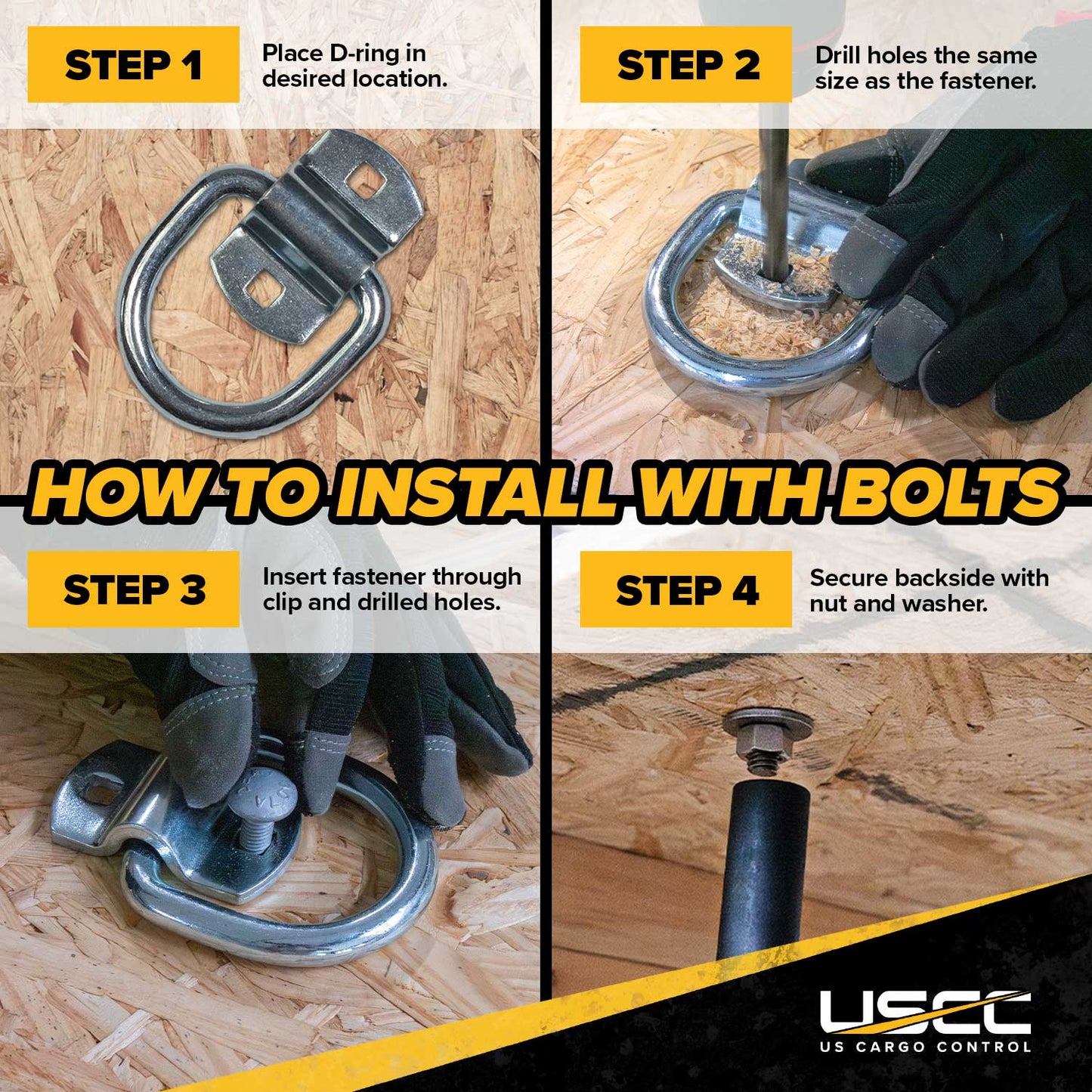 STEP 1

Place D-ring in desired location.

STEP 2

Drill holes the same size as the fastener.

HOW TO INSTALL WITH BOLTS

STEP 3

Insert fastener through clip and drilled holes.

STEP 4

Secure backside with nut and washer.

USCC
US CARGO CONTROL