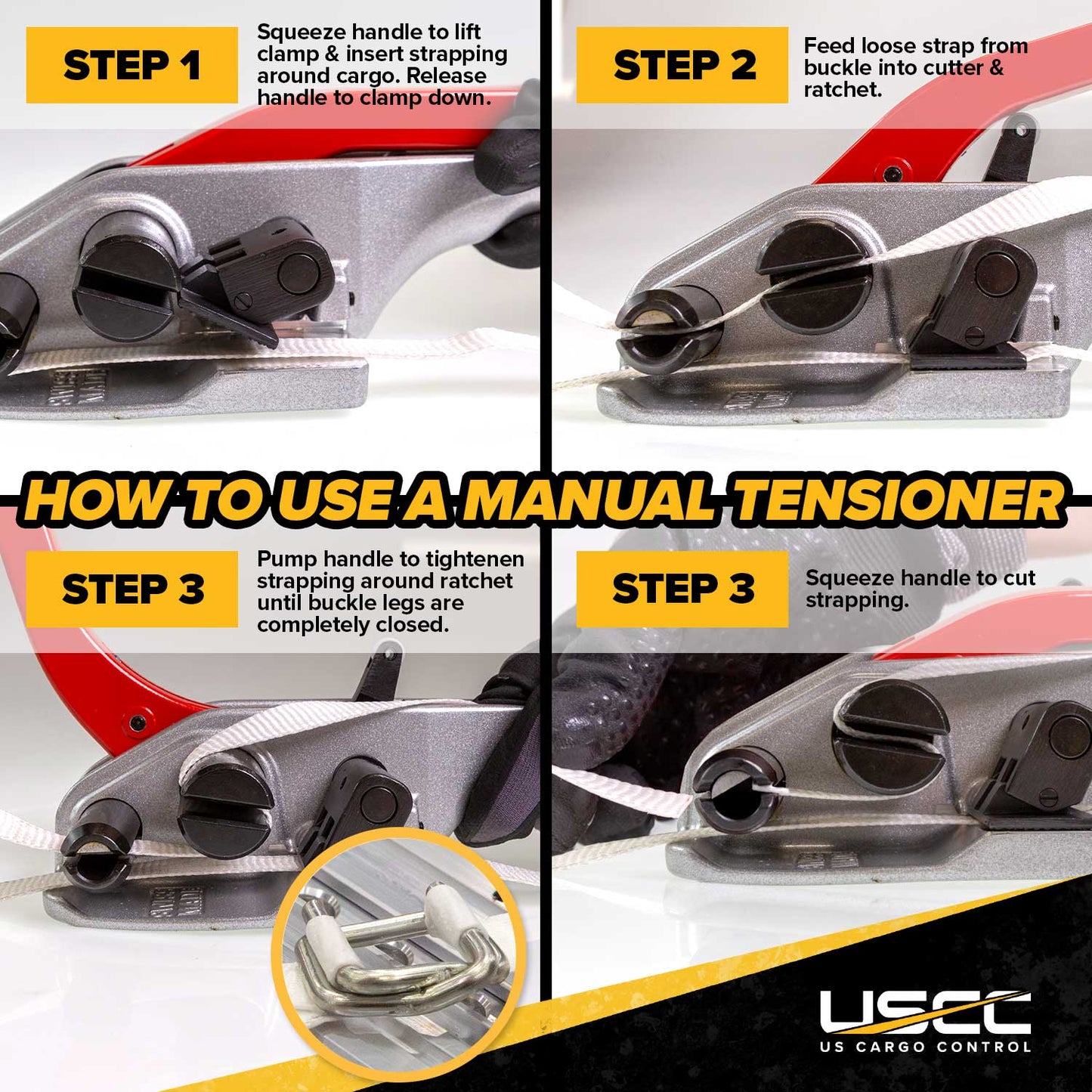 STEP 1

Squeeze handle to lift clamp & insert strapping around cargo. Release handle to clamp down.

STEP 2

Feed loose strap from buckle into cutter & ratchet.

HOW TO USE A MANUAL TENSIONER

STEP 3

Pump handle to tightenen strapping around ratchet until buckle legs are completely closed.

STEP 3

Squeeze handle to cut strapping.

USCC
US CARGO CONTROL