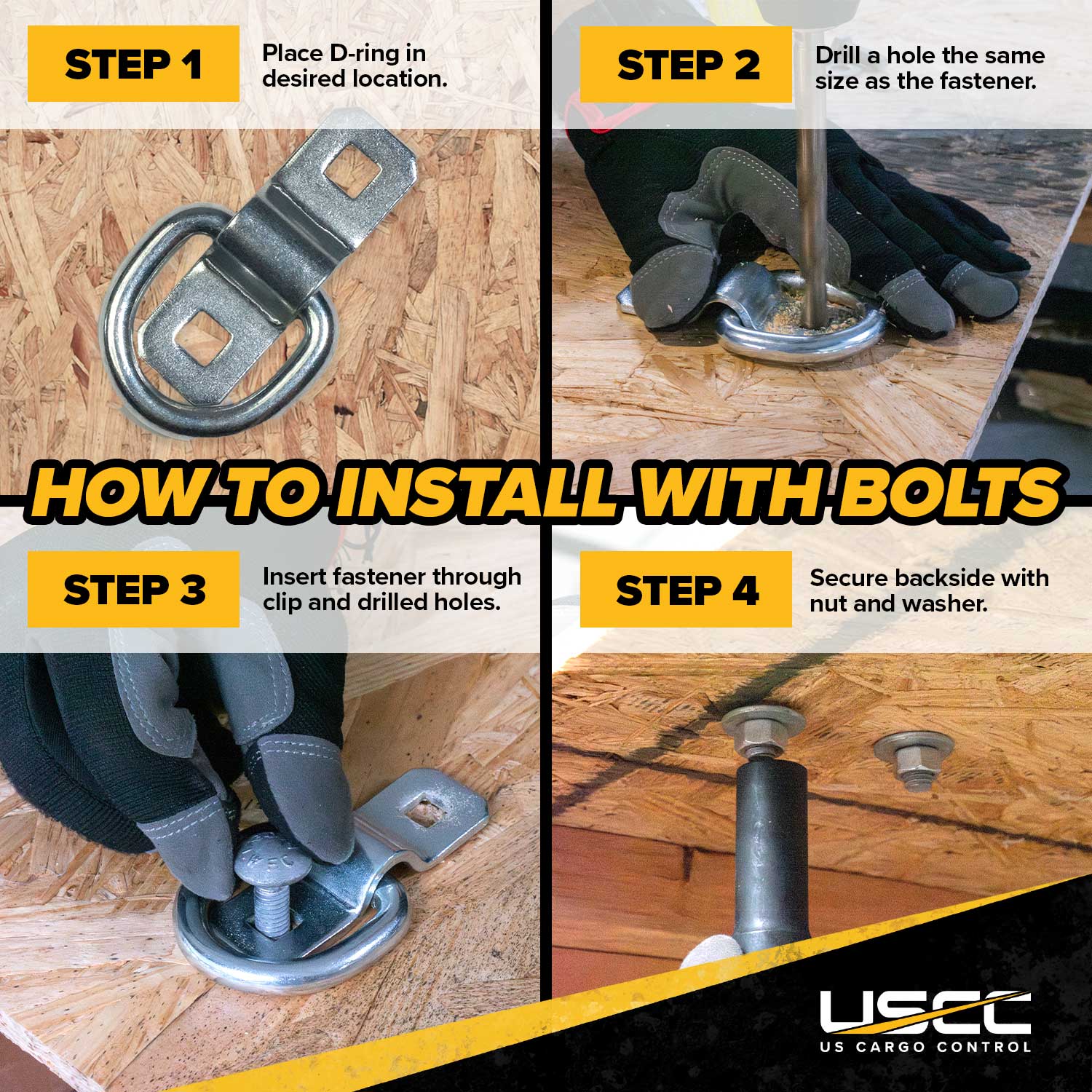 STEP 1

Place D-ring in desired location.

STEP 2

Drill a hole the same size as the fastener.

HOW TO INSTALL WITH BOLTS

STEP 3

Insert fastener through clip and drilled holes.

STEP 4

Secure backside with nut and washer.

USCC
US CARGO CONTROL