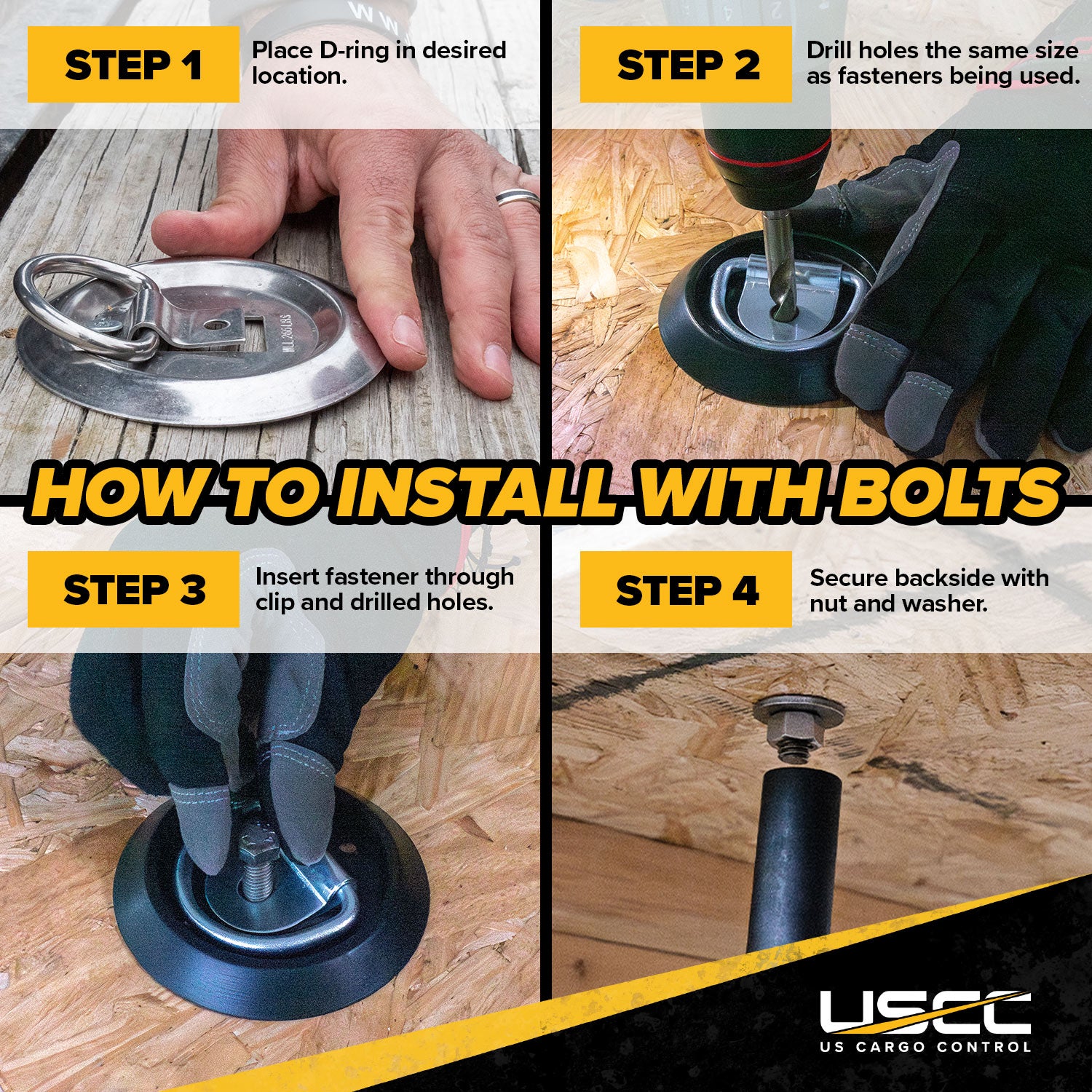 STEP 1

Place D-ring in desired location.

STEP 2

Drill holes the same size as fasteners being used.

HOW TO INSTALL WITH BOLTS

STEP 3

Insert fastener through clip and drilled holes.

STEP 4

Secure backside with nut and washer.

USCC
US CARGO CONTROL