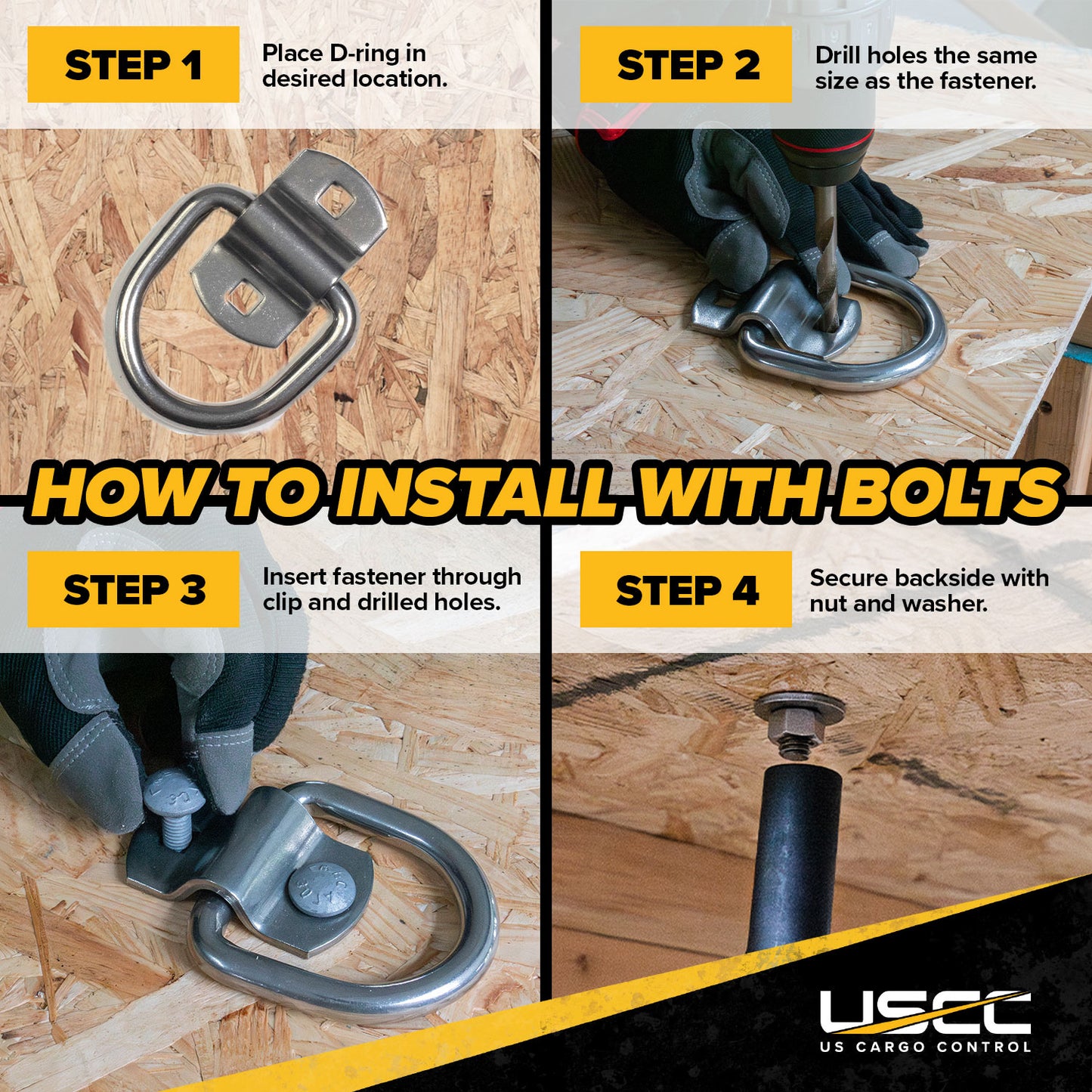 STEP 1

Place D-ring in desired location.

STEP 2

Drill holes the same size as the fastener.

HOW TO INSTALL WITH BOLTS

STEP 3

Insert fastener through clip and drilled holes.

STEP 4

Secure backside with nut and washer.

USCC
US CARGO CONTROL